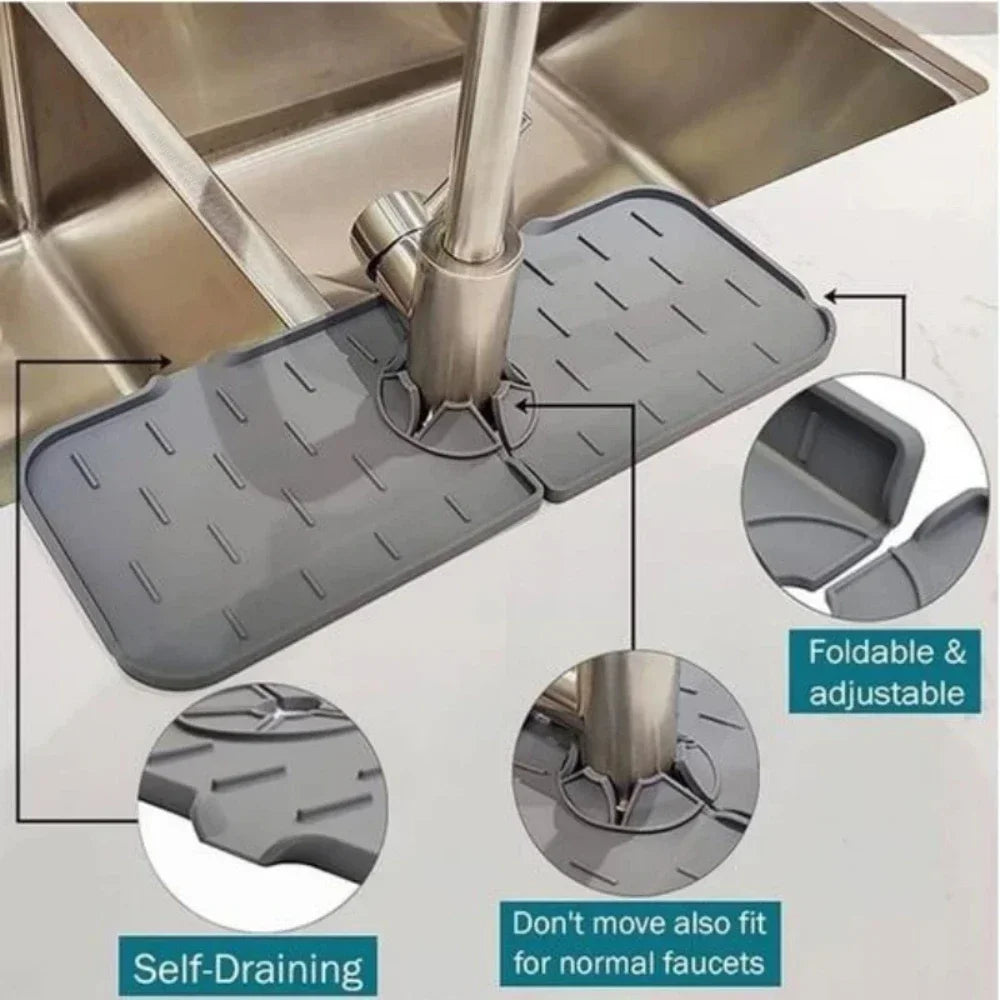 Foldable & adjustable

Self-Draining

Don't move also fit for normal faucets